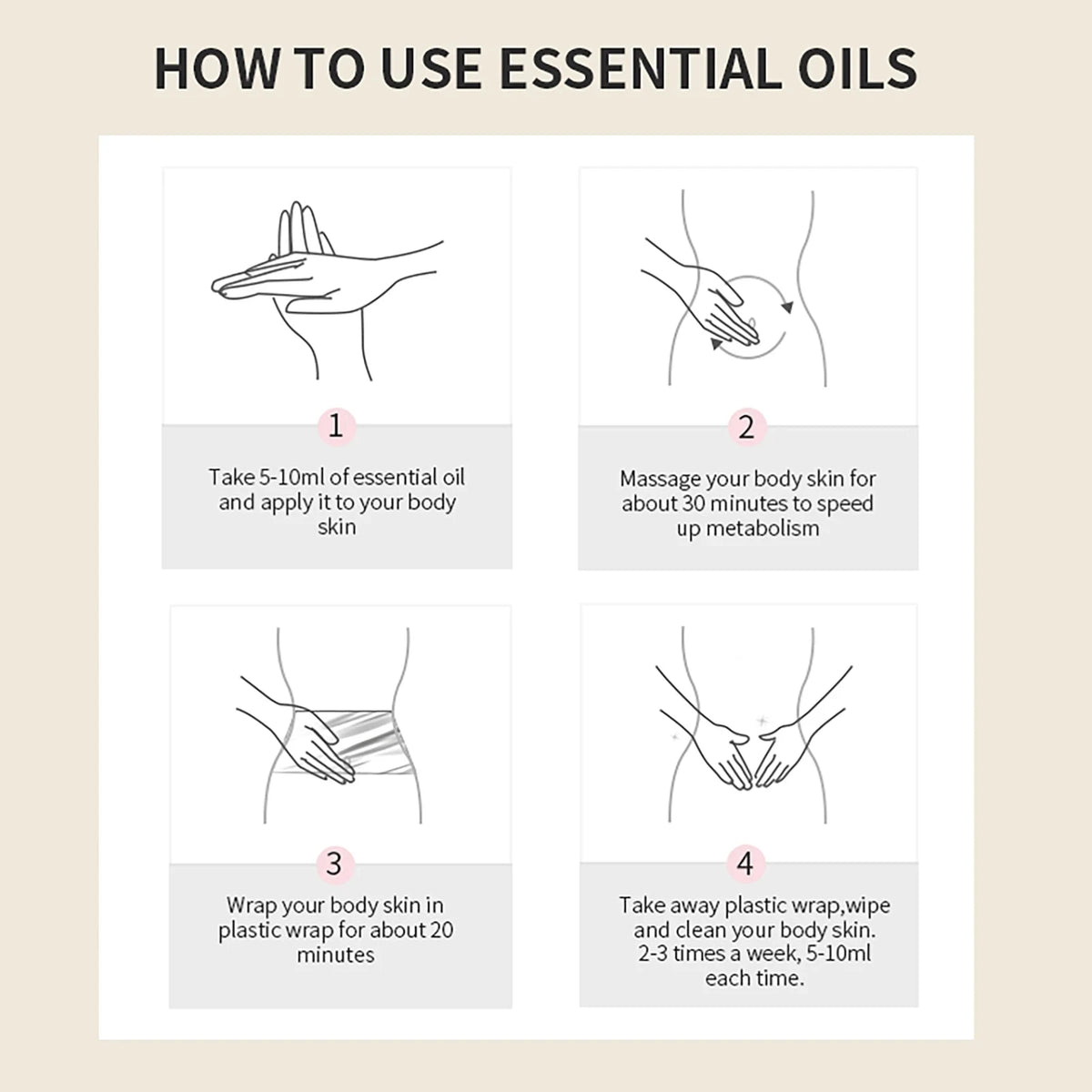 HOW TO USE ESSENTIAL OILS

1

Take 5-10ml of essential oil and apply it to your body skin

2

Massage your body skin for about 30 minutes to speed up metabolism

3

Wrap your body skin in plastic wrap for about 20 minutes

4

Take away plastic wrap,wipe and clean your body skin. 2-3 times a week, 5-10ml each time.